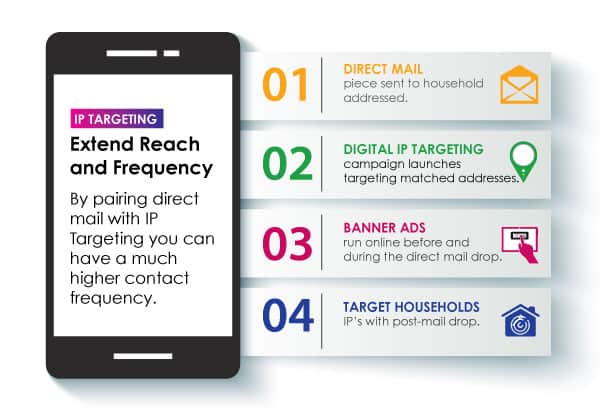 IP TARGETING

Extend Reach and Frequency

By pairing direct mail with IP Targeting you can have a much higher contact frequency.

01 DIRECT MAIL piece sent to household addressed.

02 DIGITAL IP TARGETING campaign launches targeting matched addresses.

03 BANNER ADS run online before and during the direct mail drop.

04 TARGET HOUSEHOLDS IP's with post-mail drop.